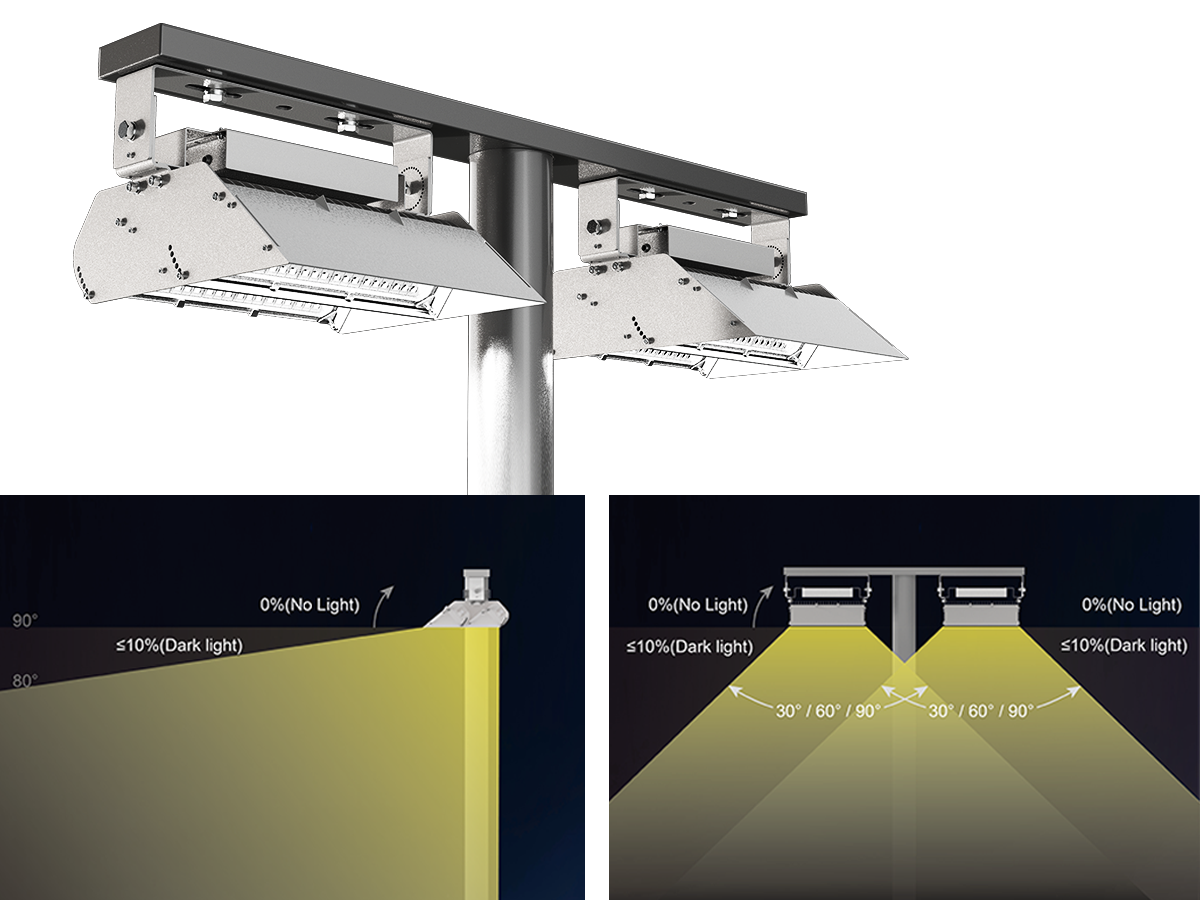 0%(No Light)
90°
≤10%(Dark light)
80°

0%(No Light)
0%(No Light)
≤10%(Dark light)
≤10%(Dark light)
30° / 60° / 90°
30° / 60° / 90°