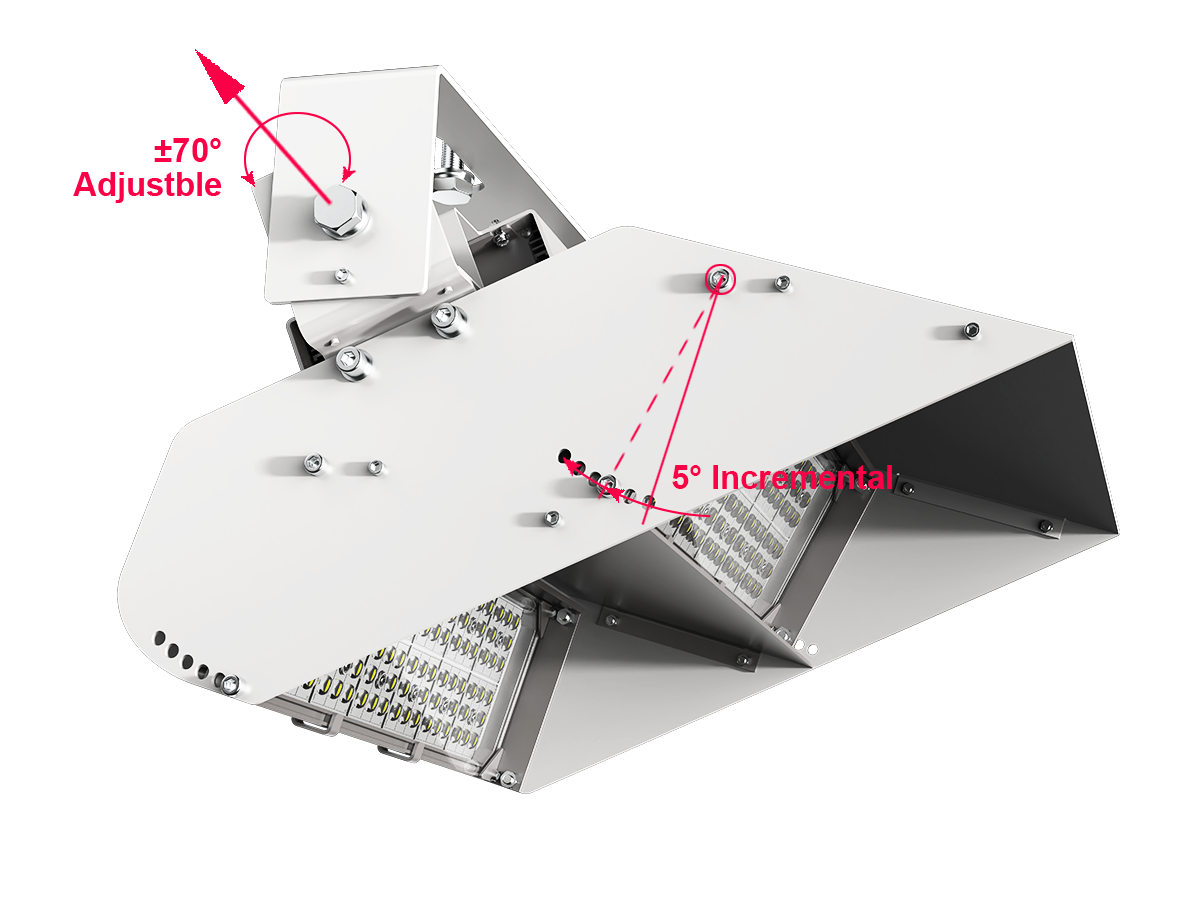 ±70°
Adjustble

5° Incremental